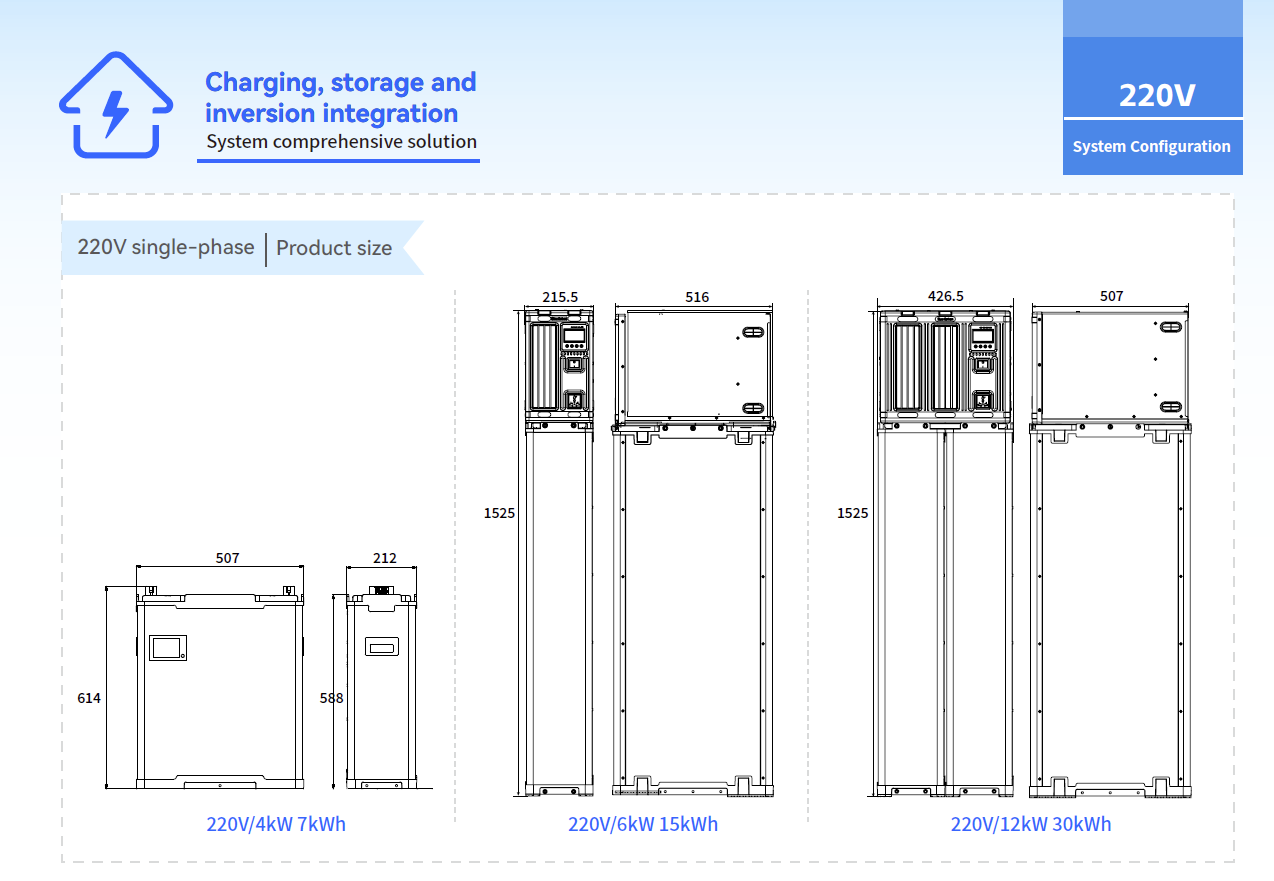 Charging, storage and inversion integration

System comprehensive solution

220V

System Configuration

220V single-phase | Product size

507

212

614

588

220V/4kW 7kWh

215.5

516

1525

220V/6kW 15kWh

426.5

507

1525

220V/12kW 30kWh